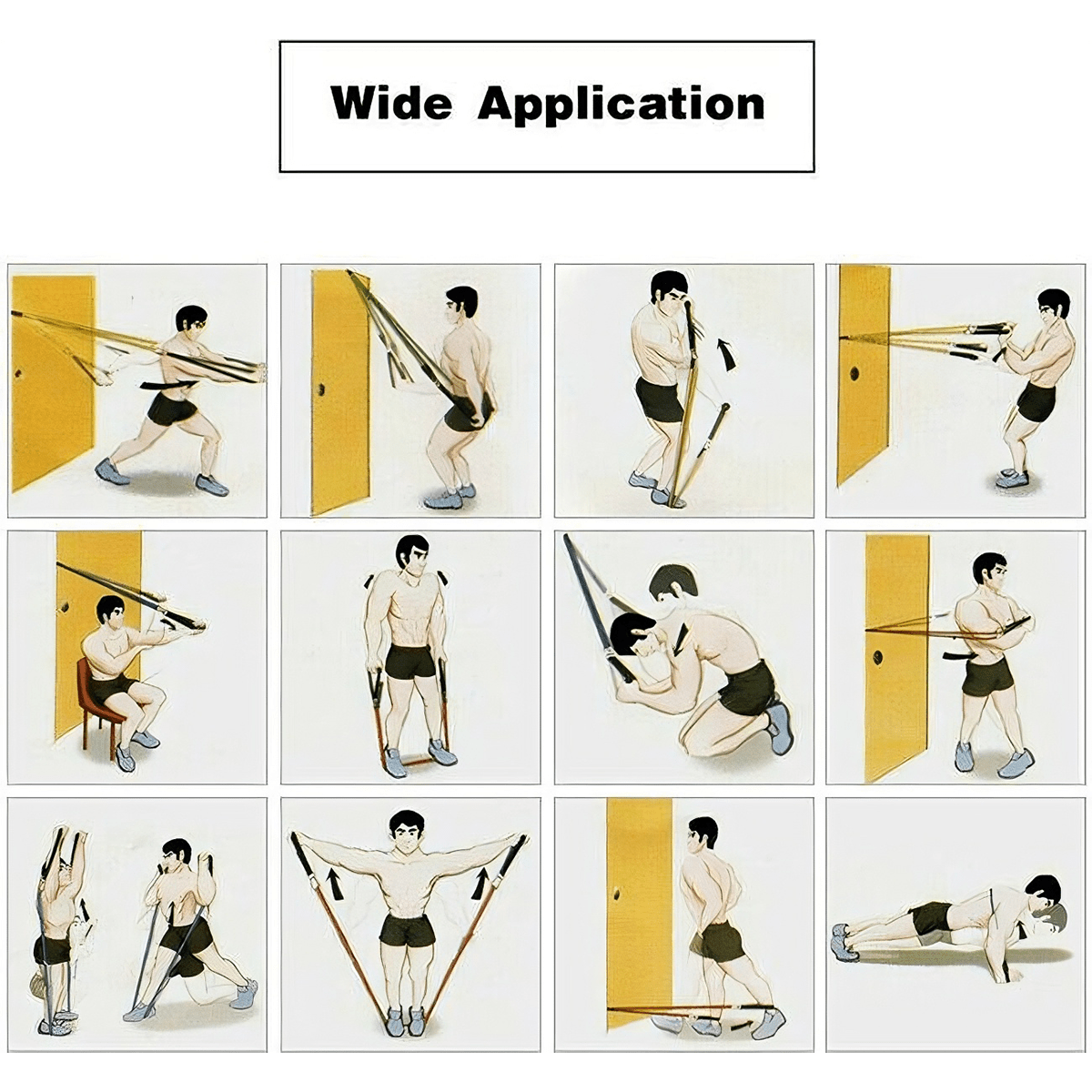 Wide Application