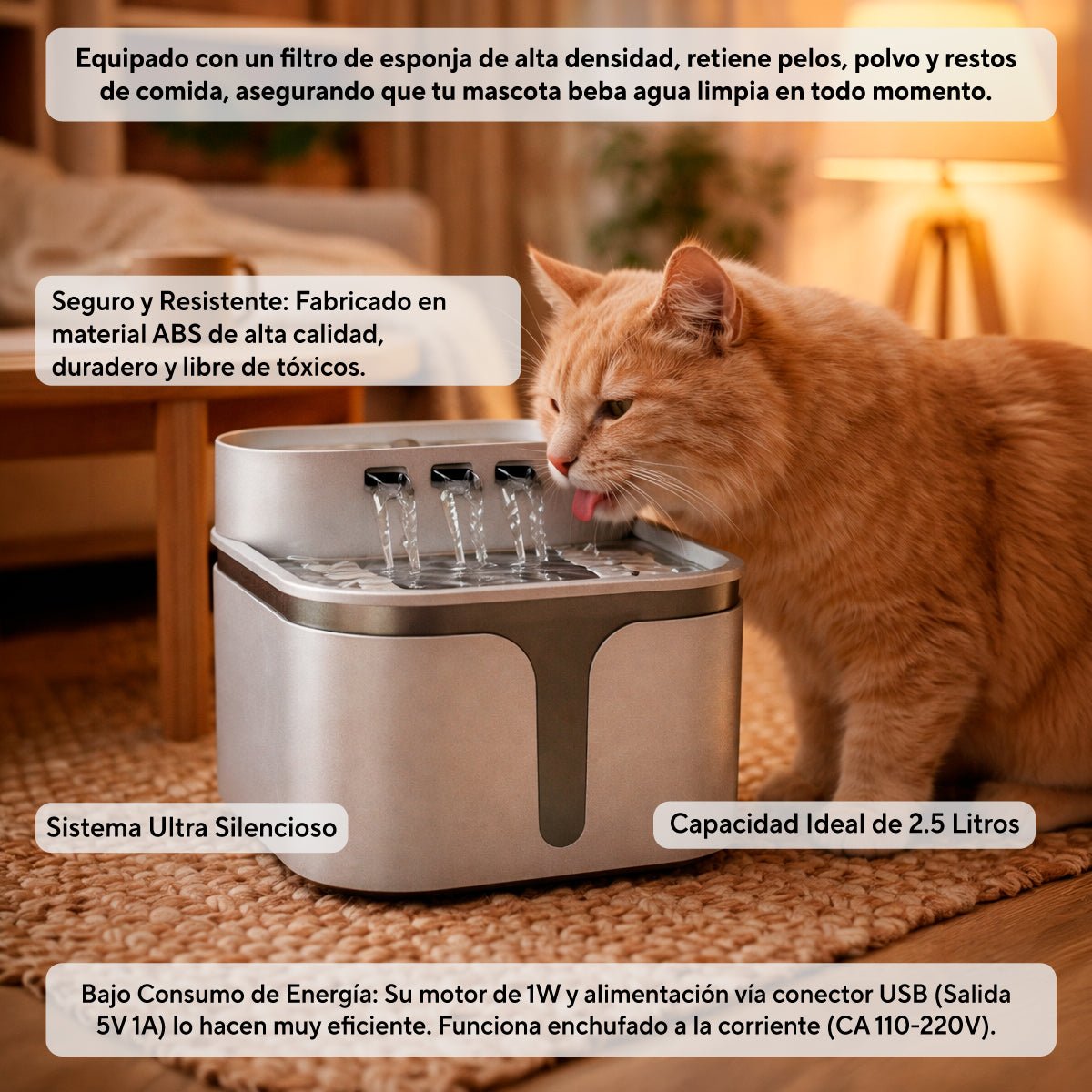 Equipado con un filtro de esponja de alta densidad, retiene pelos, polvo y restos de comida, asegurando que tu mascota beba agua limpia en todo momento.

Seguro y Resistente: Fabricado en material ABS de alta calidad, duradero y libre de tóxicos.

Sistema Ultra Silencioso

Capacidad Ideal de 2.5 Litros

Bajo Consumo de Energía: Su motor de 1W y alimentación vía conector USB (Salida 5V 1A) lo hacen muy eficiente. Funciona enchufado a la corriente (CA 110-220V).