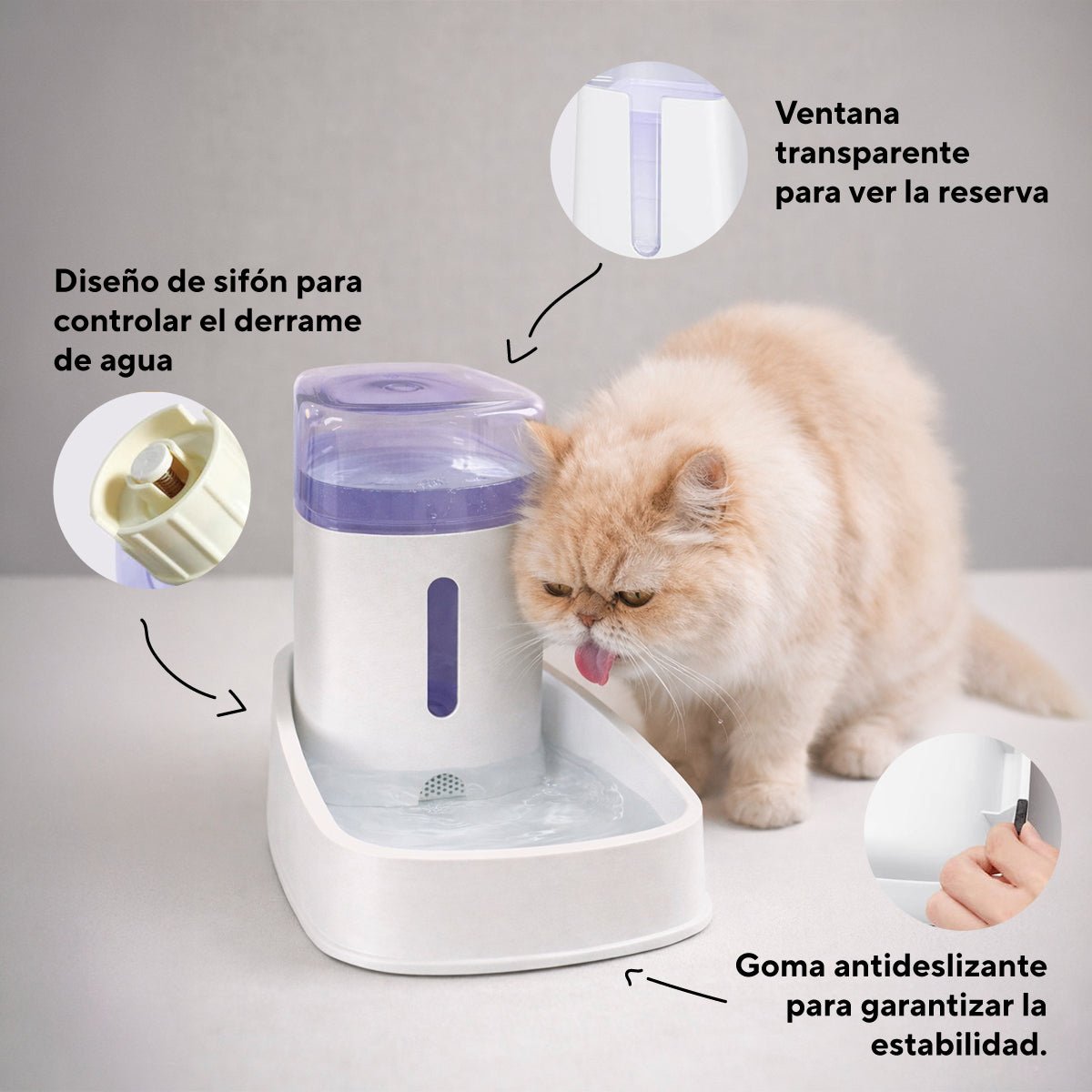 Ventana transparente para ver la reserva

Diseño de sifón para controlar el derrame de agua

Goma antideslizante para garantizar la estabilidad.