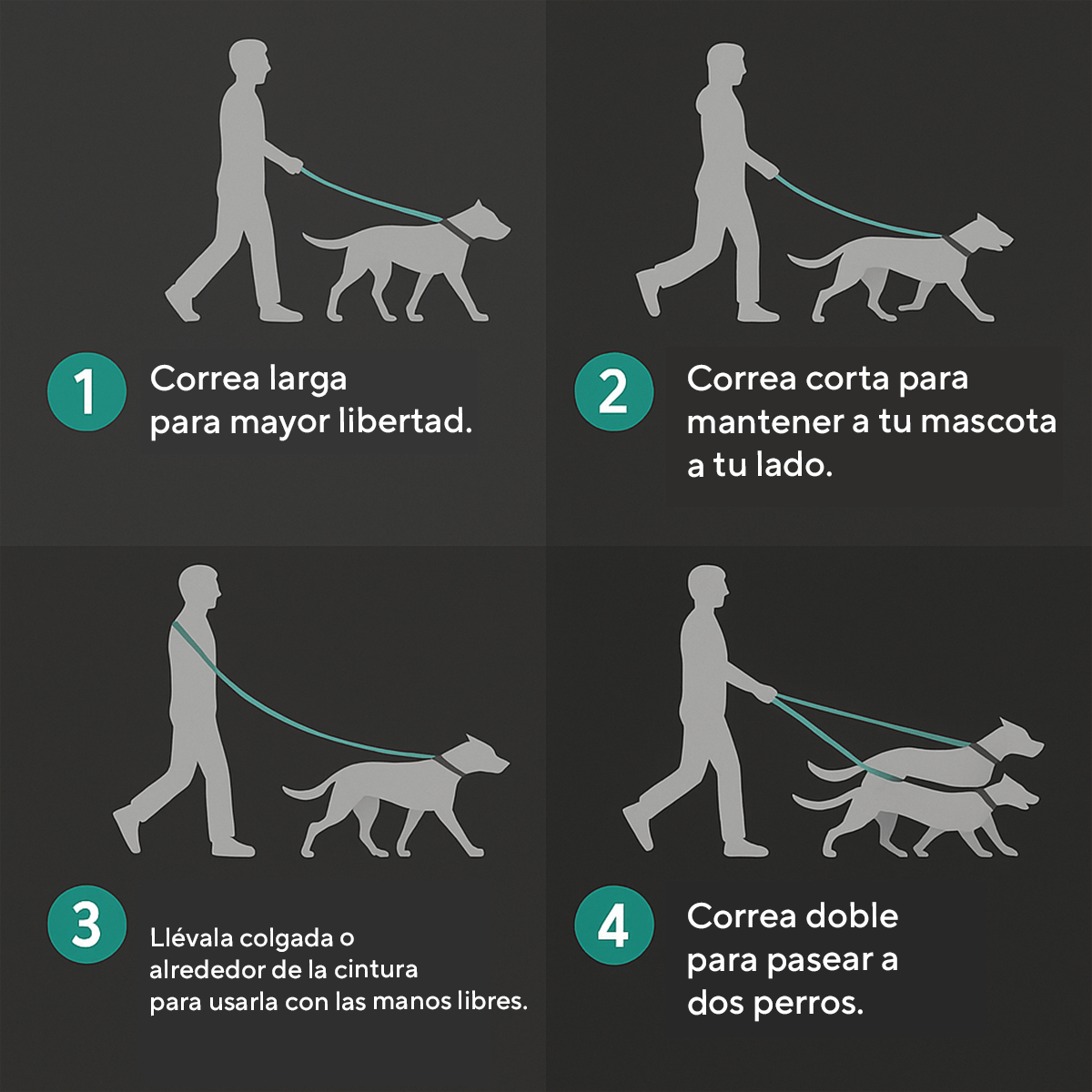 1 Correa larga para mayor libertad.

2 Correa corta para mantener a tu mascota a tu lado.

3 Llévala colgada o alrededor de la cintura para usarla con las manos libres.

4 Correa doble para pasear a dos perros.