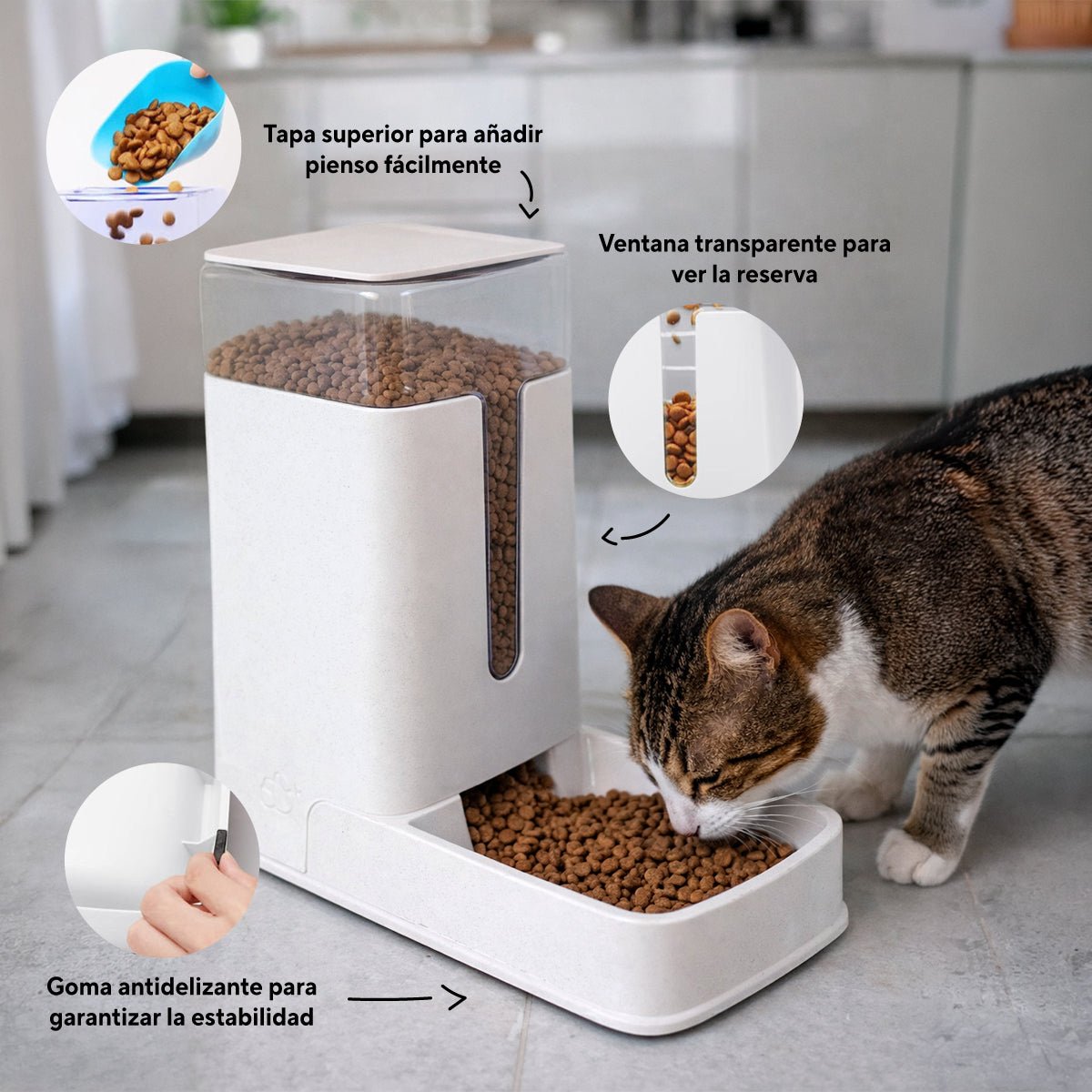 Tapa superior para añadir pienso fácilmente

Ventana transparente para ver la reserva

Goma antidelizante para garantizar la estabilidad